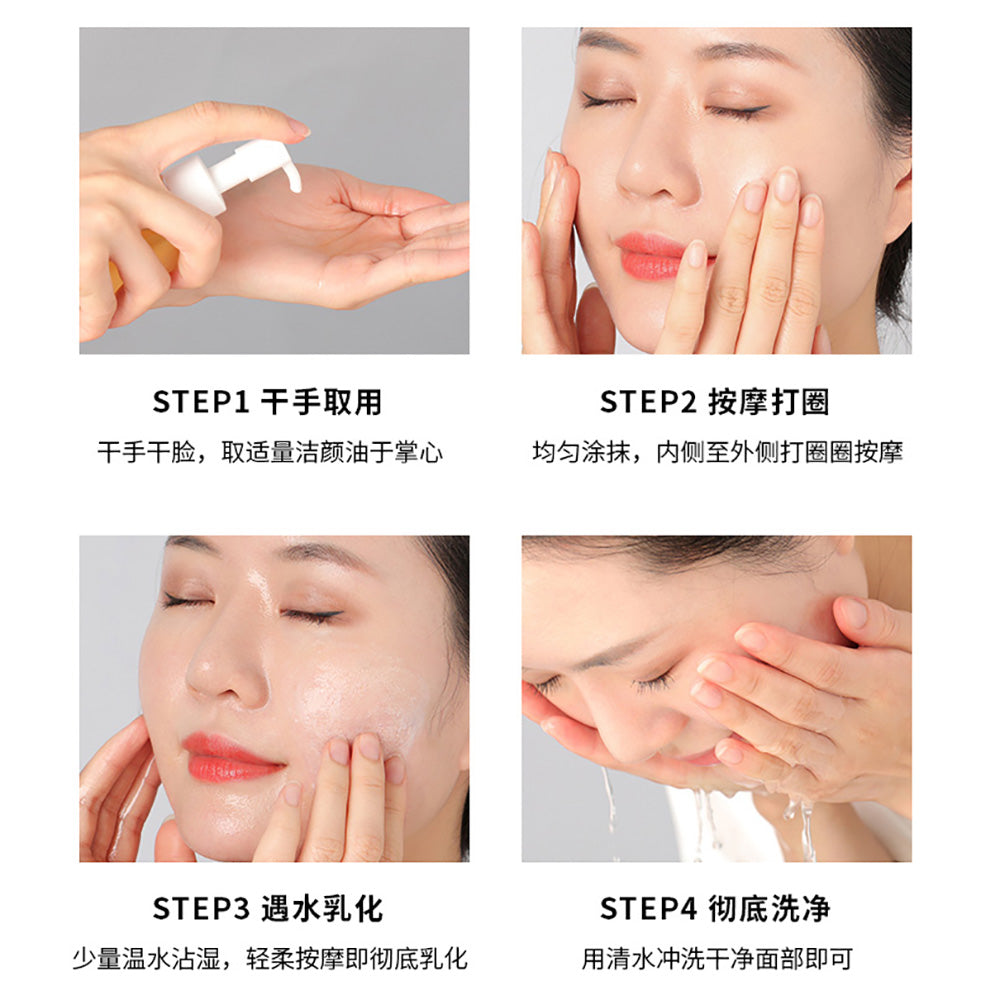 STEP1 干手取用
干手干脸，取适量洁颜油于掌心

STEP2 按摩打圈
均匀涂抹，内侧至外侧打圈圈按摩

STEP3 遇水乳化
少量温水沾湿，轻柔按摩即彻底乳化

STEP4 彻底洗净
用清水冲洗干净面部即可