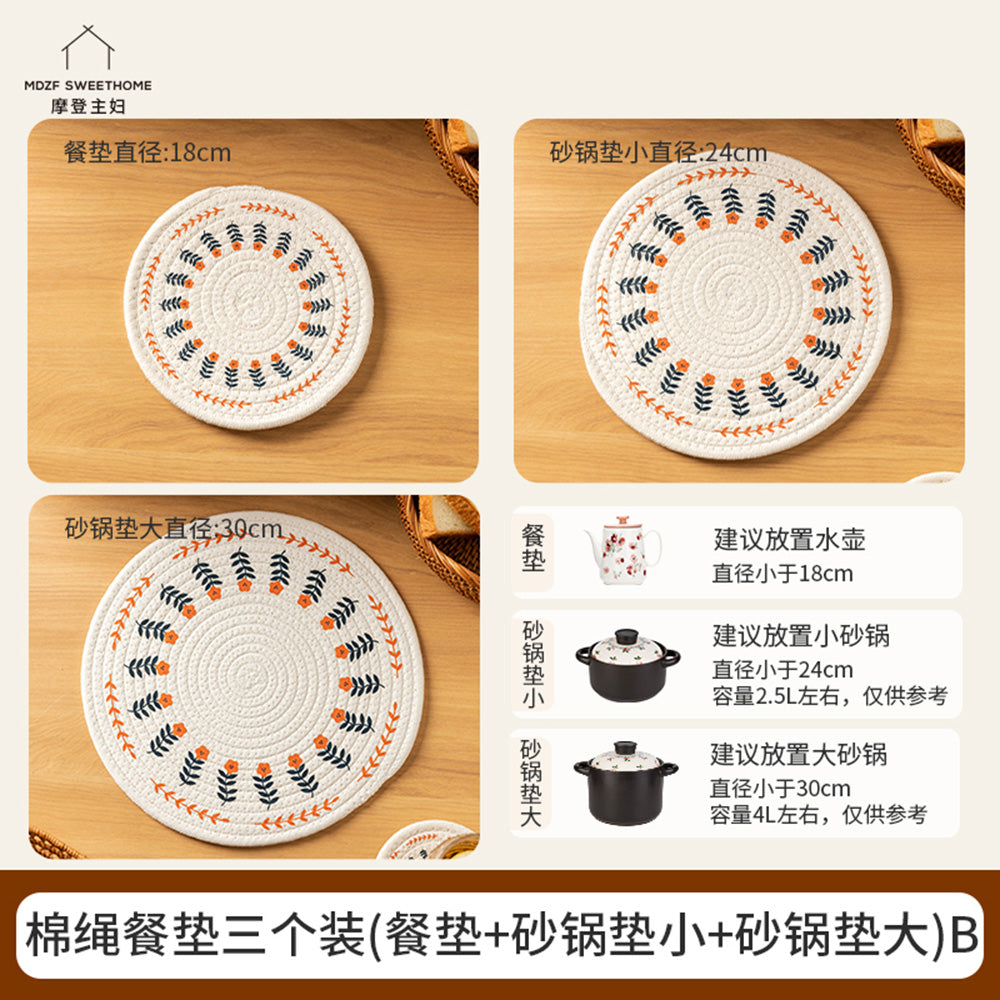 MDZF SWEETHOME
摩登主妇

餐垫直径:18cm

砂锅垫小直径:24cm

砂锅垫大直径:30cm

餐垫
建议放置水壶
直径小于18cm

砂锅垫小
建议放置小砂锅
直径小于24cm
容量2.5L左右，仅供参考

砂锅垫大
建议放置大砂锅
直径小于30cm
容量4L左右，仅供参考

棉绳餐垫三个装(餐垫+砂锅垫小+砂锅垫大)B