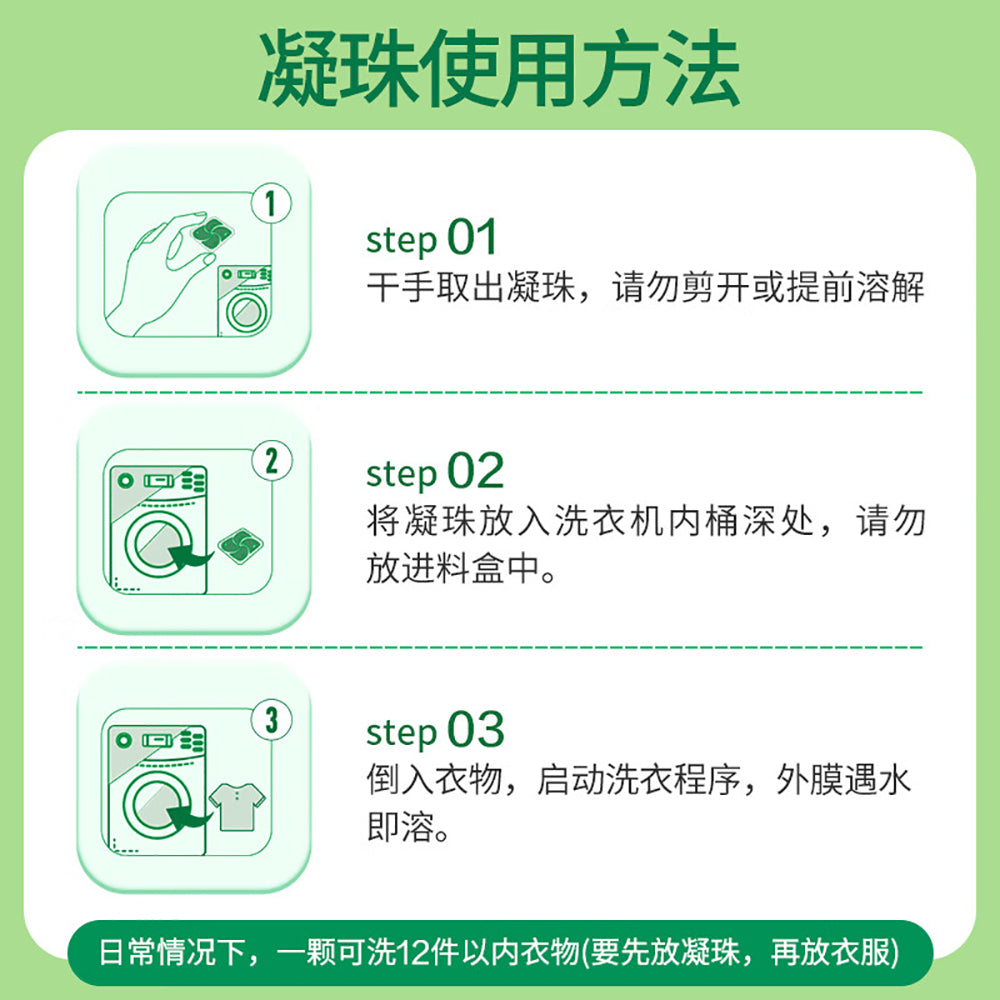 凝珠使用方法

1

step 01
干手取出凝珠，请勿剪开或提前溶解

2

step 02
将凝珠放入洗衣机内桶深处，请勿放进料盒中。

3

step 03
倒入衣物，启动洗衣程序，外膜遇水即溶。

日常情况下，一颗可洗12件以内衣物(要先放凝珠，再放衣服)