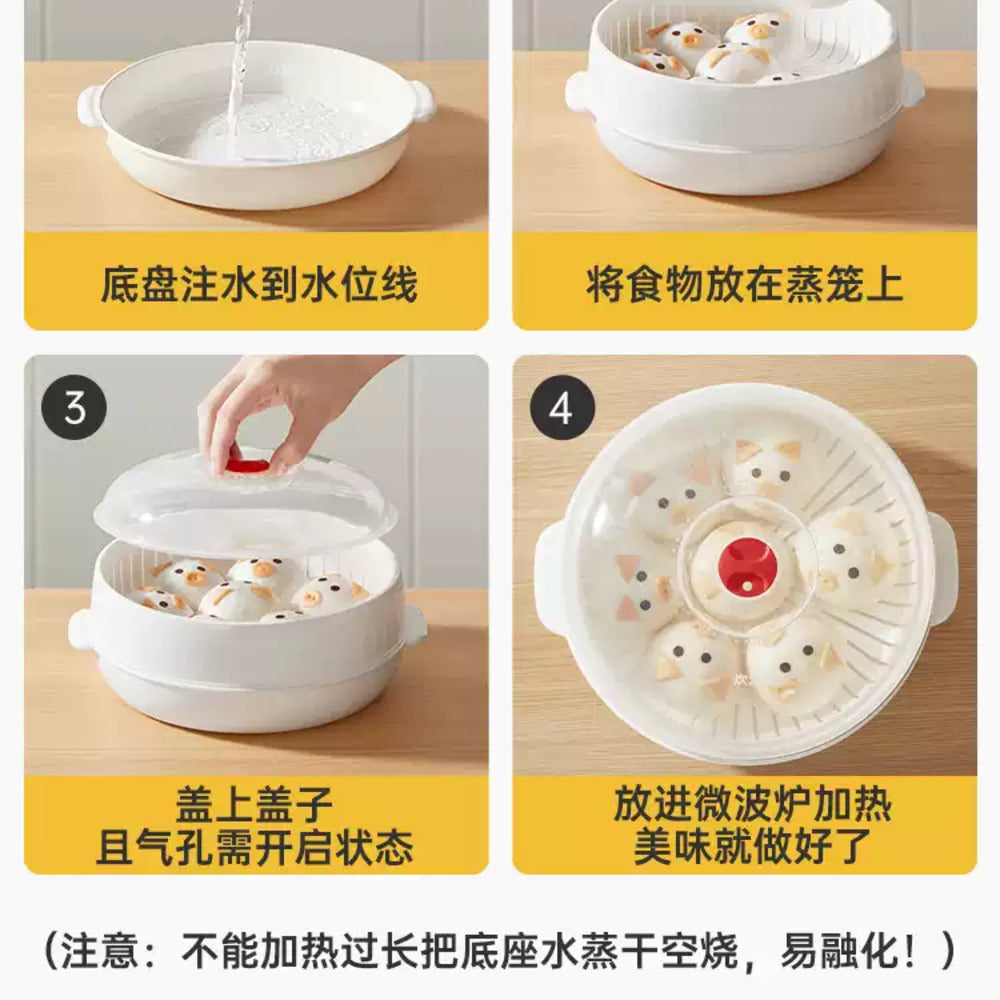 底盘注水到水位线

将食物放在蒸笼上

3

盖上盖子
且气孔需开启状态

4

放进微波炉加热
美味就做好了

（注意：不能加热过长把底座水蒸干空烧，易融化！）