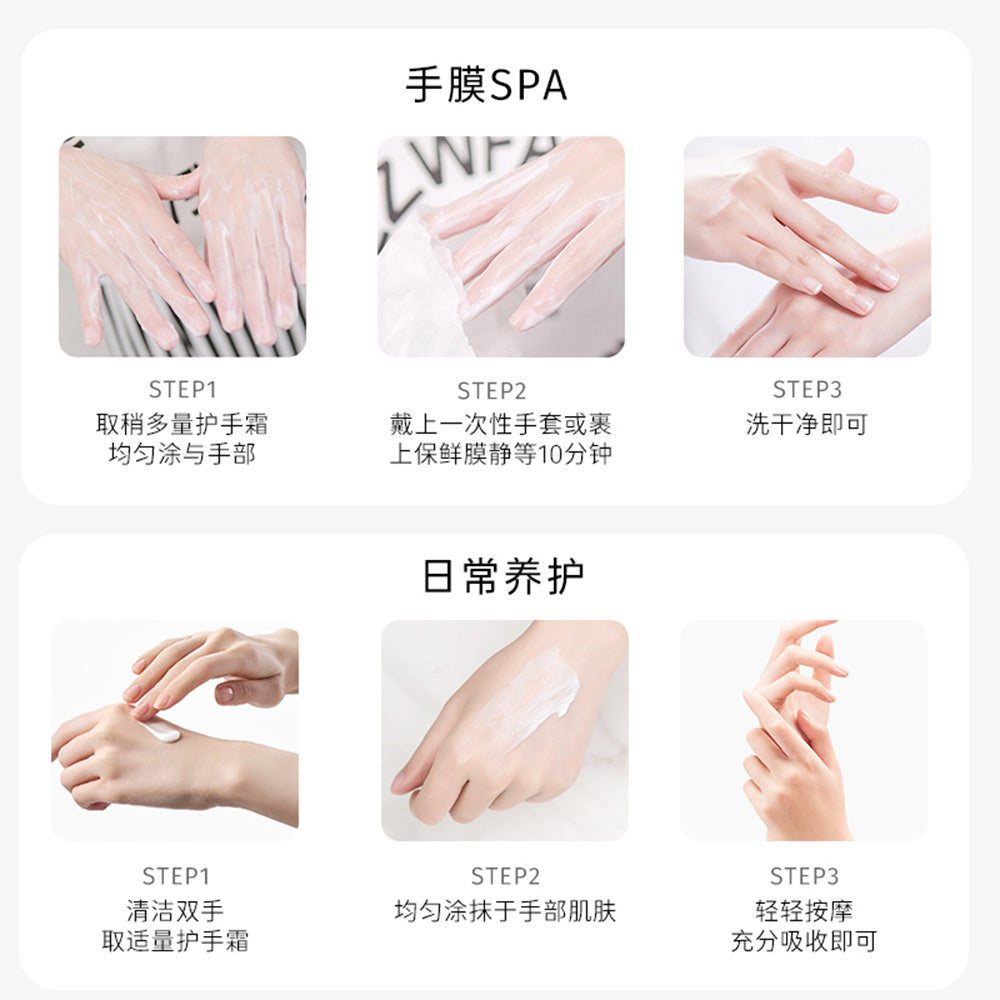 手膜SPA

ZWFA

STEP1
取稍多量护手霜
均匀涂与手部

STEP2
戴上一次性手套或裹
上保鲜膜静等10分钟

STEP3
洗干净即可

日常养护

STEP1
清洁双手
取适量护手霜

STEP2
均匀涂抹于手部肌肤

STEP3
轻轻按摩
充分吸收即可