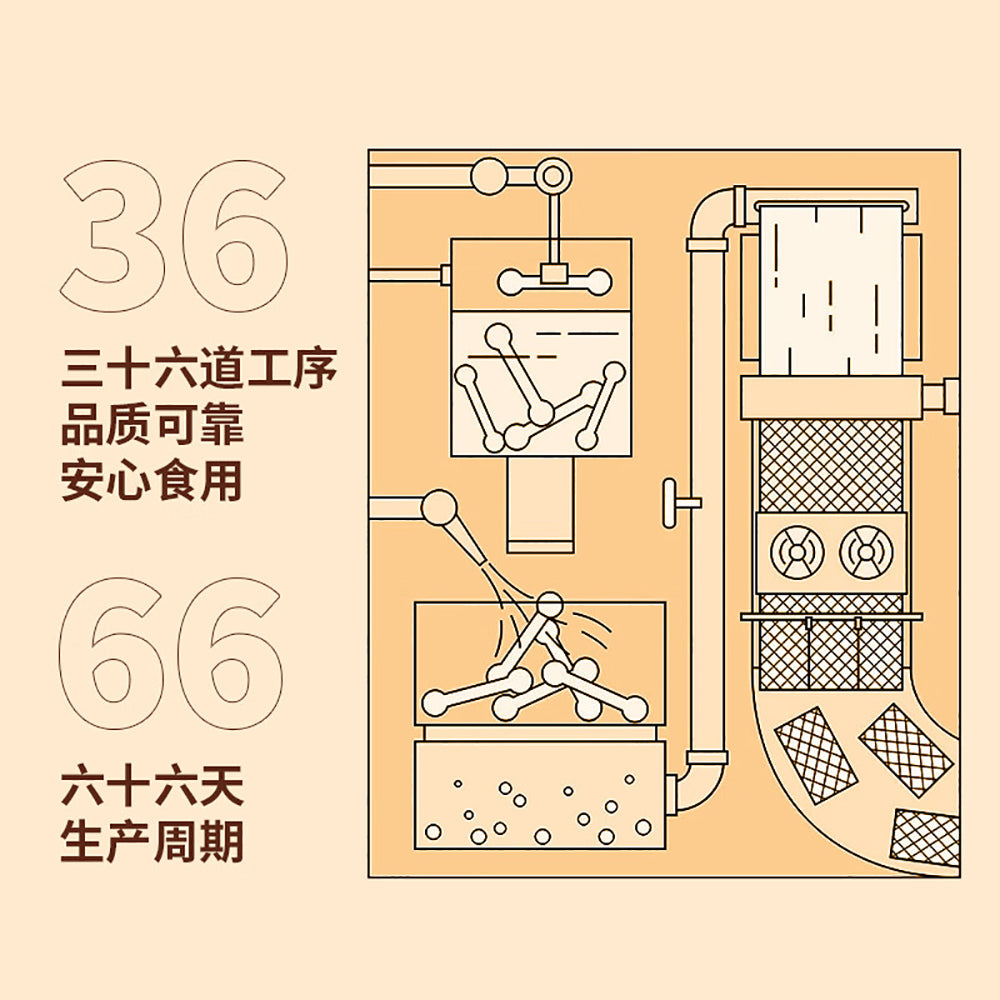 36

三十六道工序
品质可靠
安心食用

66

六十六天
生产周期