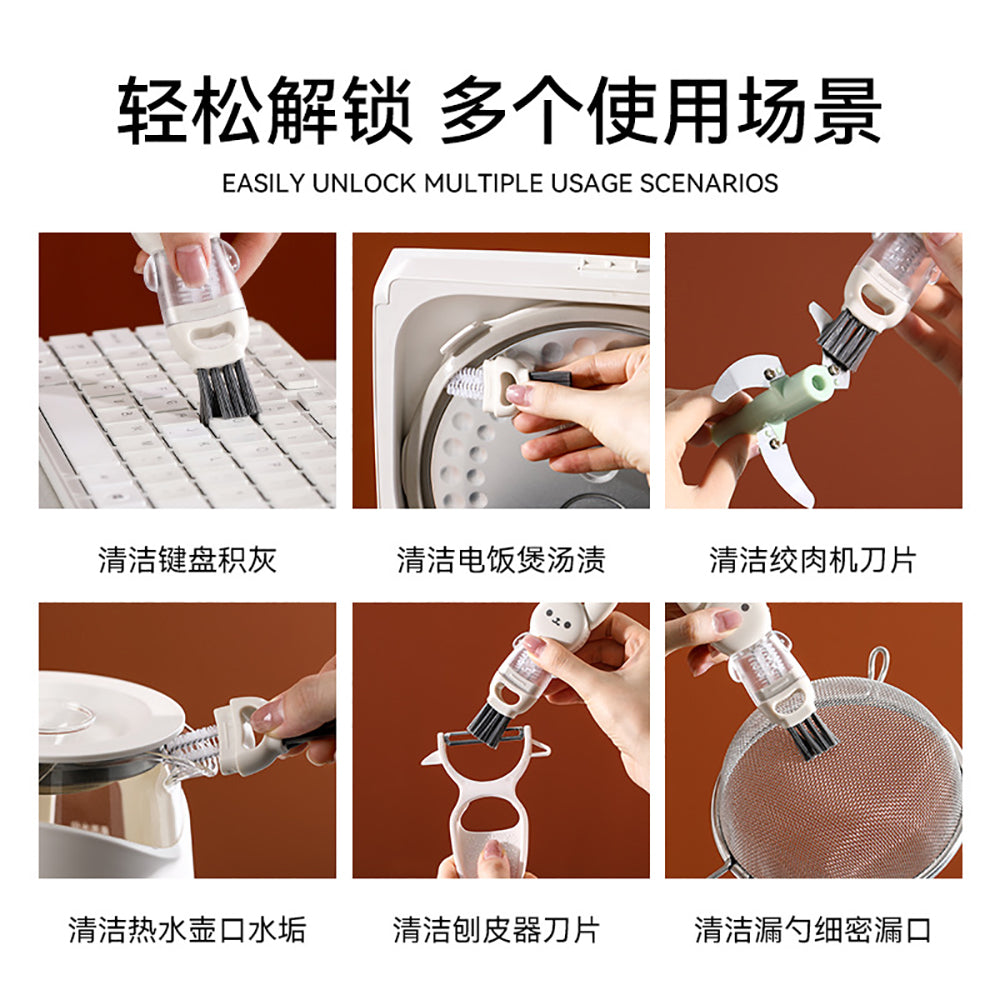 轻松解锁 多个使用场景

EASILY UNLOCK MULTIPLE USAGE SCENARIOS

清洁键盘积灰

清洁电饭煲汤渍

清洁绞肉机刀片

清洁热水壶口水垢

清洁刨皮器刀片

清洁漏勺细密漏口