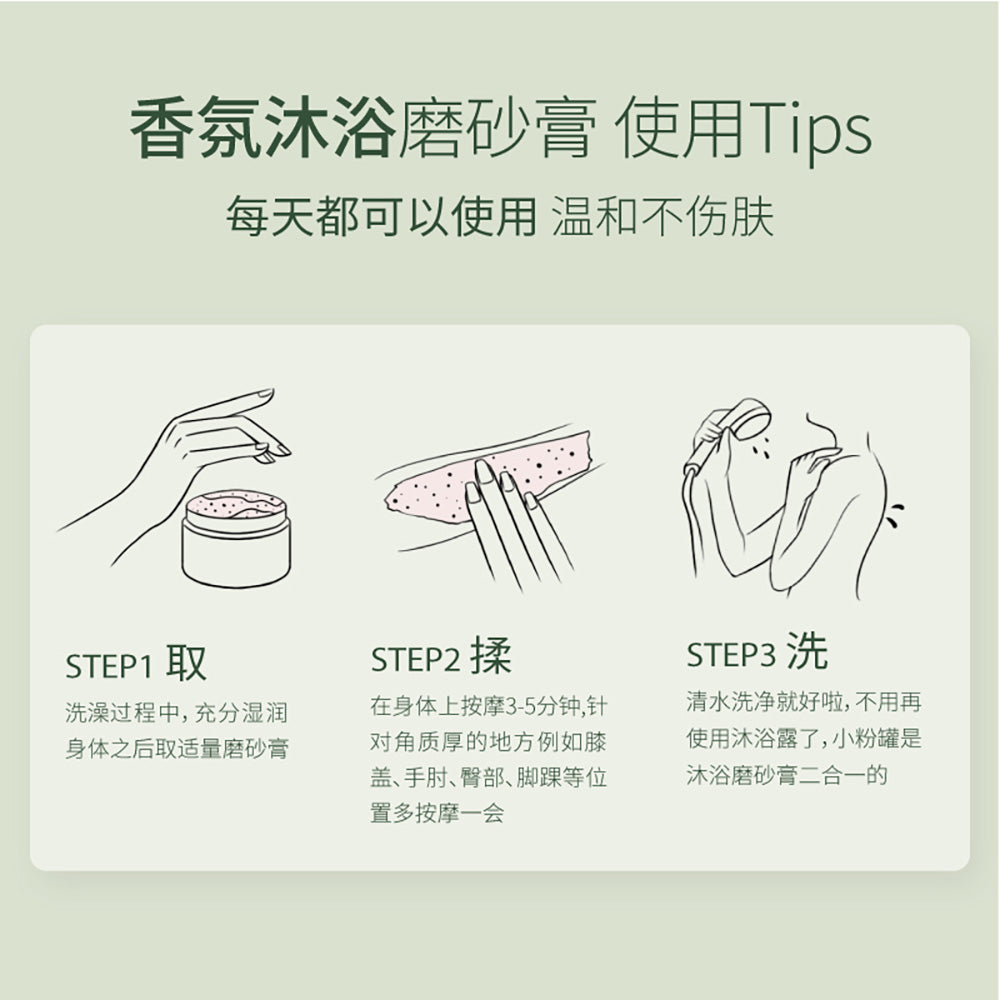 香氛沐浴磨砂膏 使用Tips

每天都可以使用 温和不伤肤

STEP1 取

洗澡过程中，充分湿润身体之后取适量磨砂膏

STEP2 揉

在身体上按摩3-5分钟，针对角质厚的地方例如膝盖、手肘、臀部、脚踝等位置多按摩一会

STEP3 洗

清水洗净就好啦，不用再使用沐浴露了，小粉罐是沐浴磨砂膏二合一的