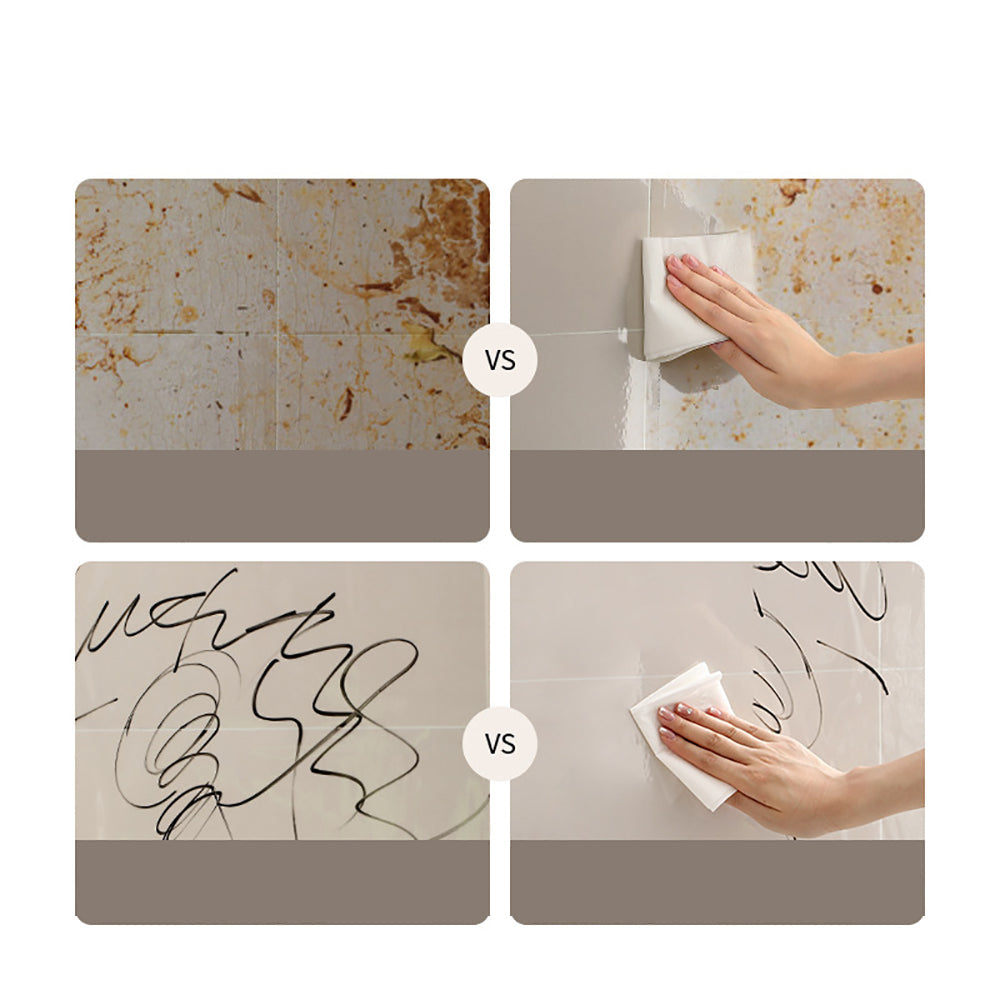 VS

VS