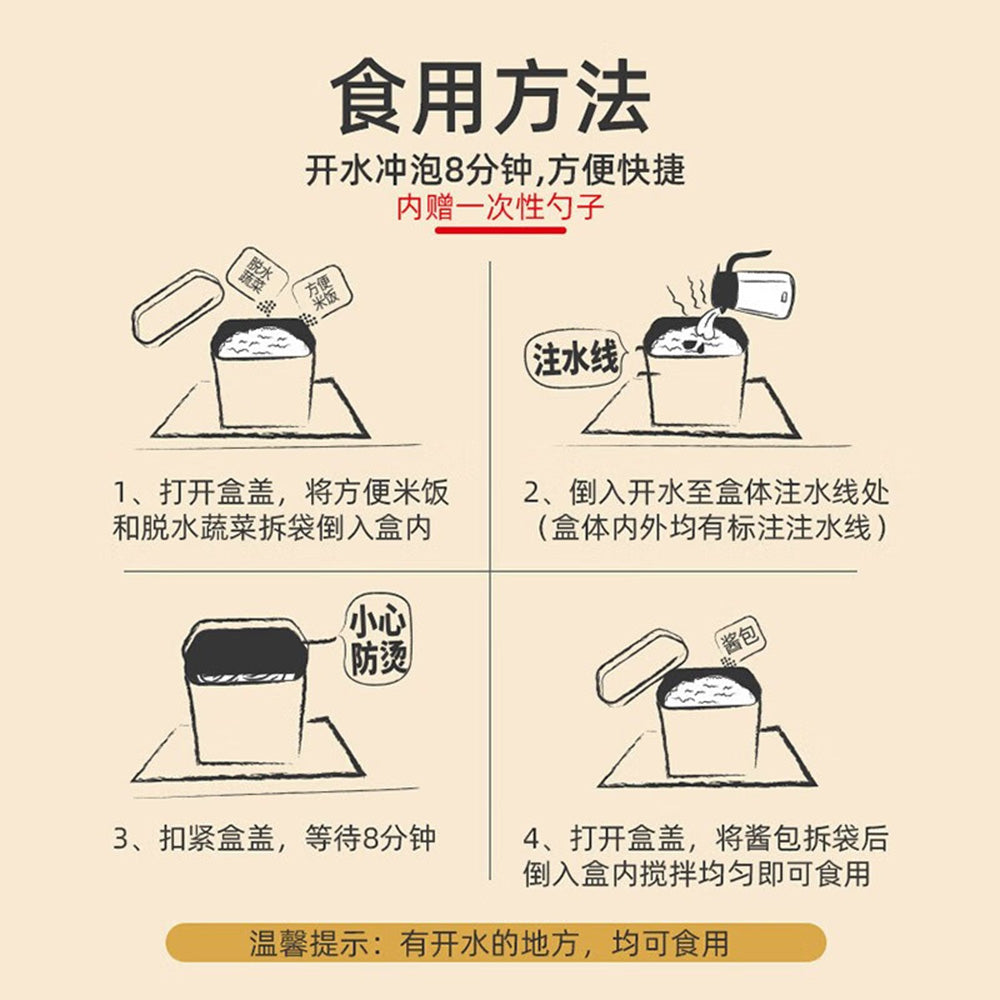 食用方法

开水冲泡8分钟,方便快捷

内赠一次性勺子

脱水蔬菜

方便米饭

1、打开盒盖，将方便米饭和脱水蔬菜拆袋倒入盒内

注水线

2、倒入开水至盒体注水线处（盒体内外均有标注注水线）

小心防烫

3、扣紧盒盖，等待8分钟

酱包

4、打开盒盖，将酱包拆袋后倒入盒内搅拌均匀即可食用

温馨提示：有开水的地方，均可食用