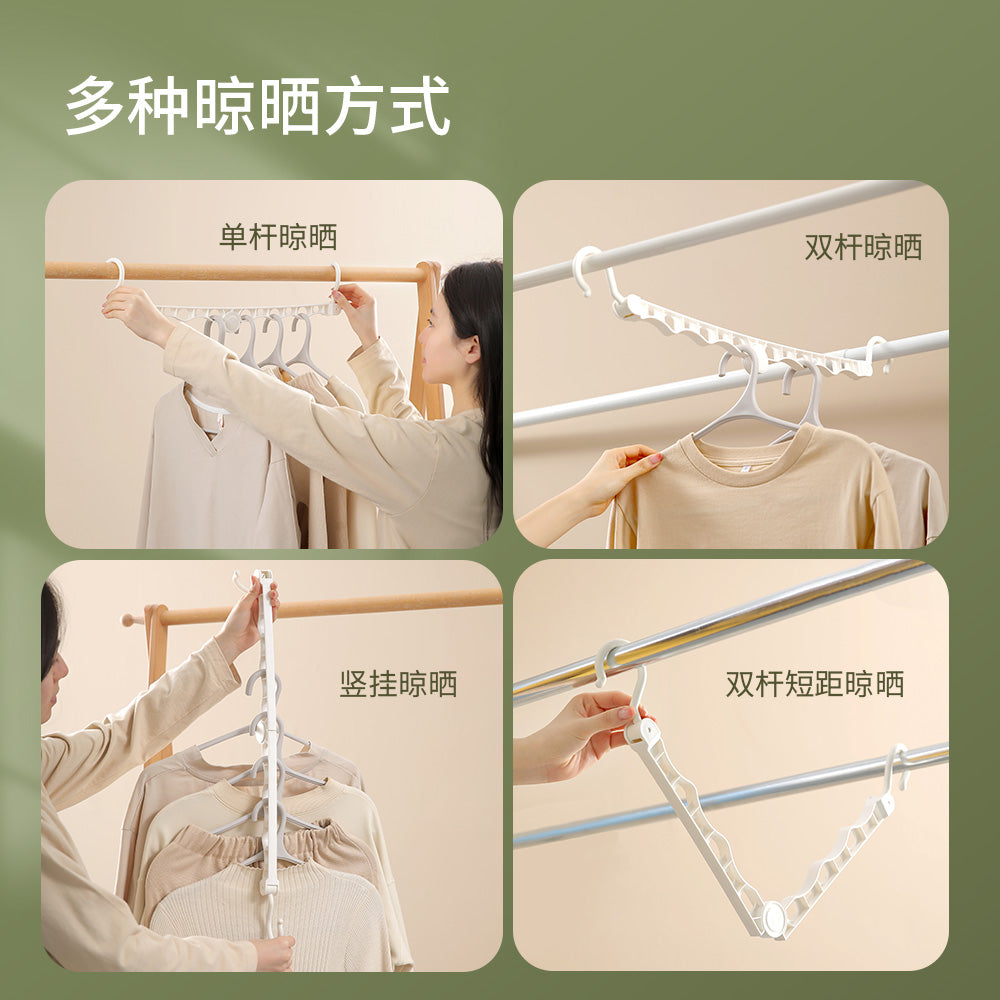 多种晾晒方式

单杆晾晒

双杆晾晒

竖挂晾晒

双杆短距晾晒