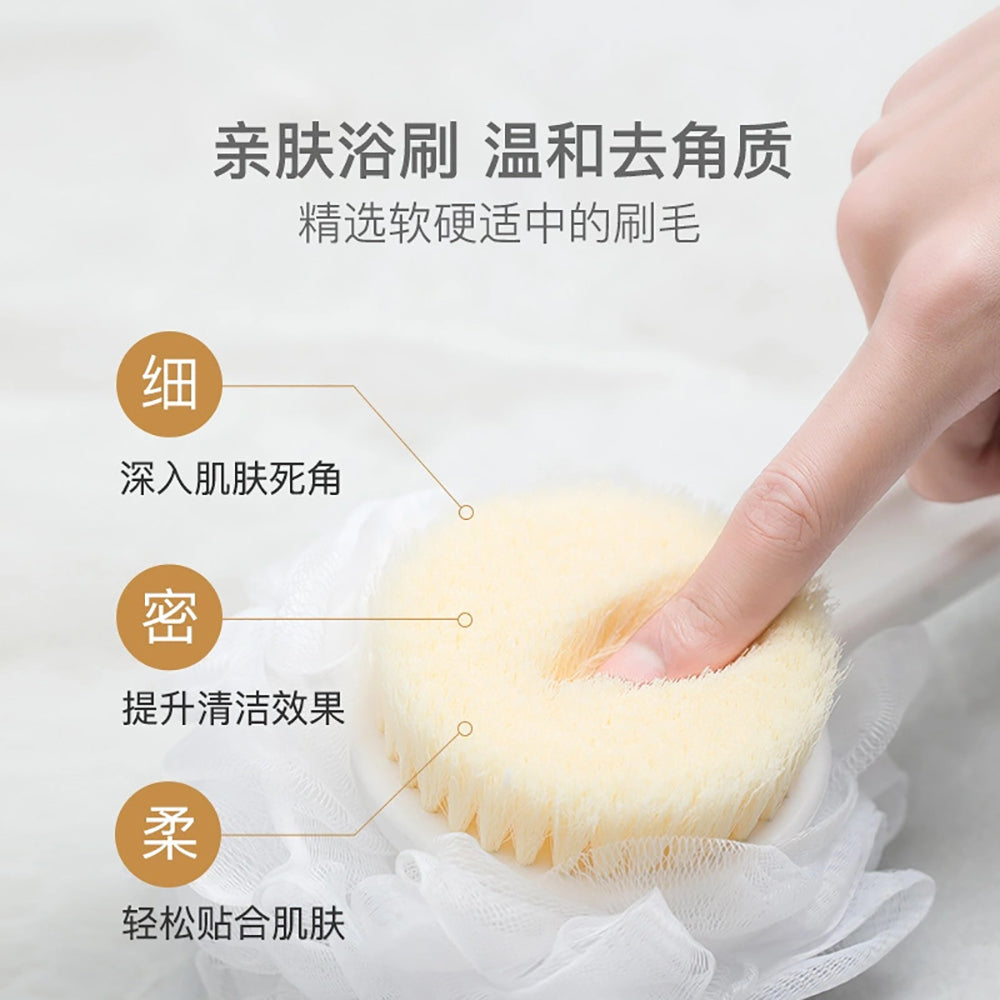 亲肤浴刷 温和去角质
精选软硬适中的刷毛

细
深入肌肤死角

密
提升清洁效果

柔
轻松贴合肌肤