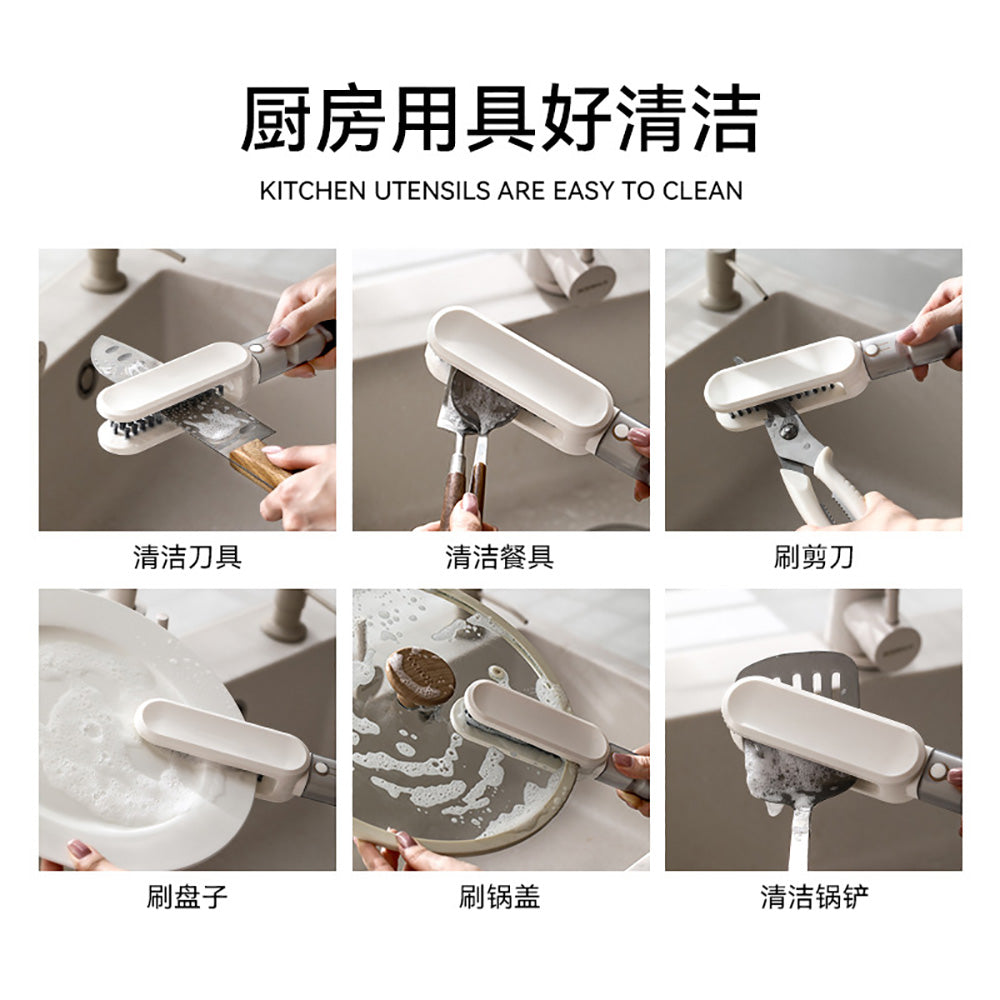 厨房用具好清洁

KITCHEN UTENSILS ARE EASY TO CLEAN

清洁刀具

清洁餐具

刷剪刀

刷盘子

刷锅盖

清洁锅铲