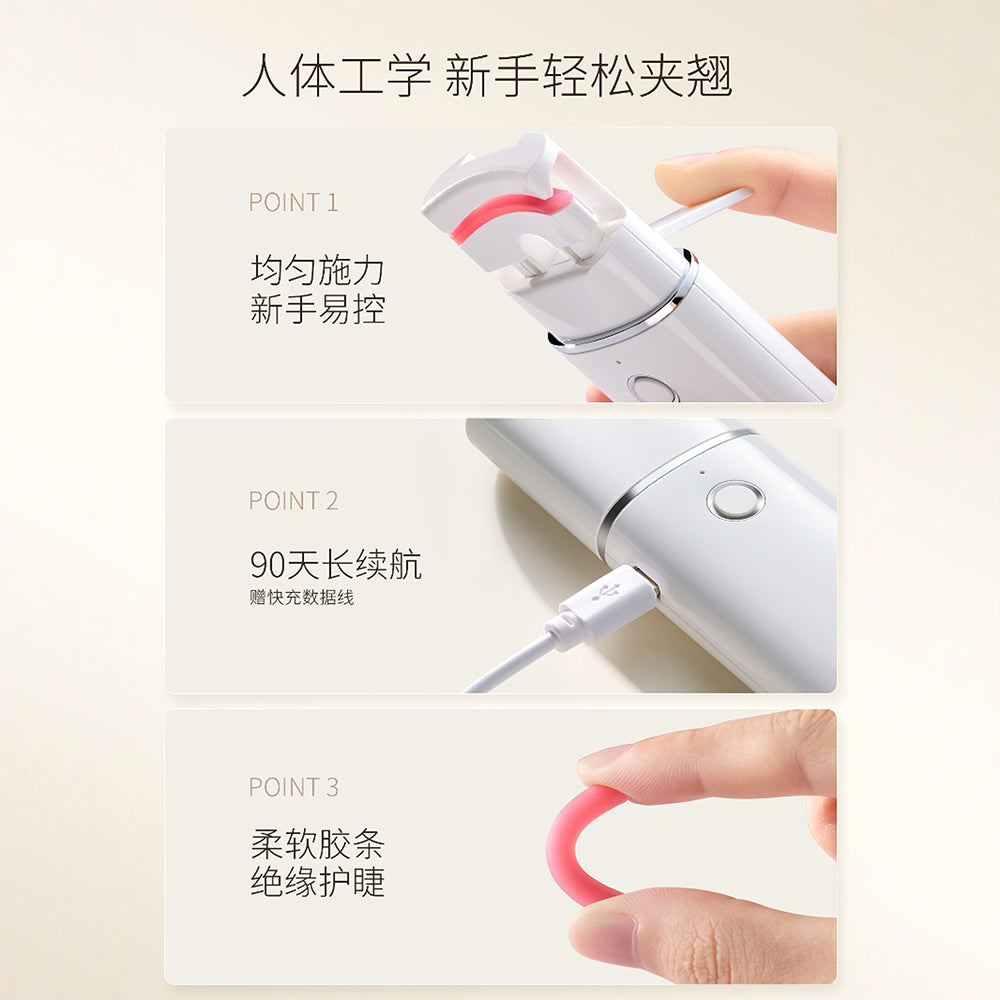 人体工学 新手轻松夹翘

POINT 1

均匀施力
新手易控

POINT 2

90天长续航
赠快充数据线

POINT 3

柔软胶条
绝缘护睫