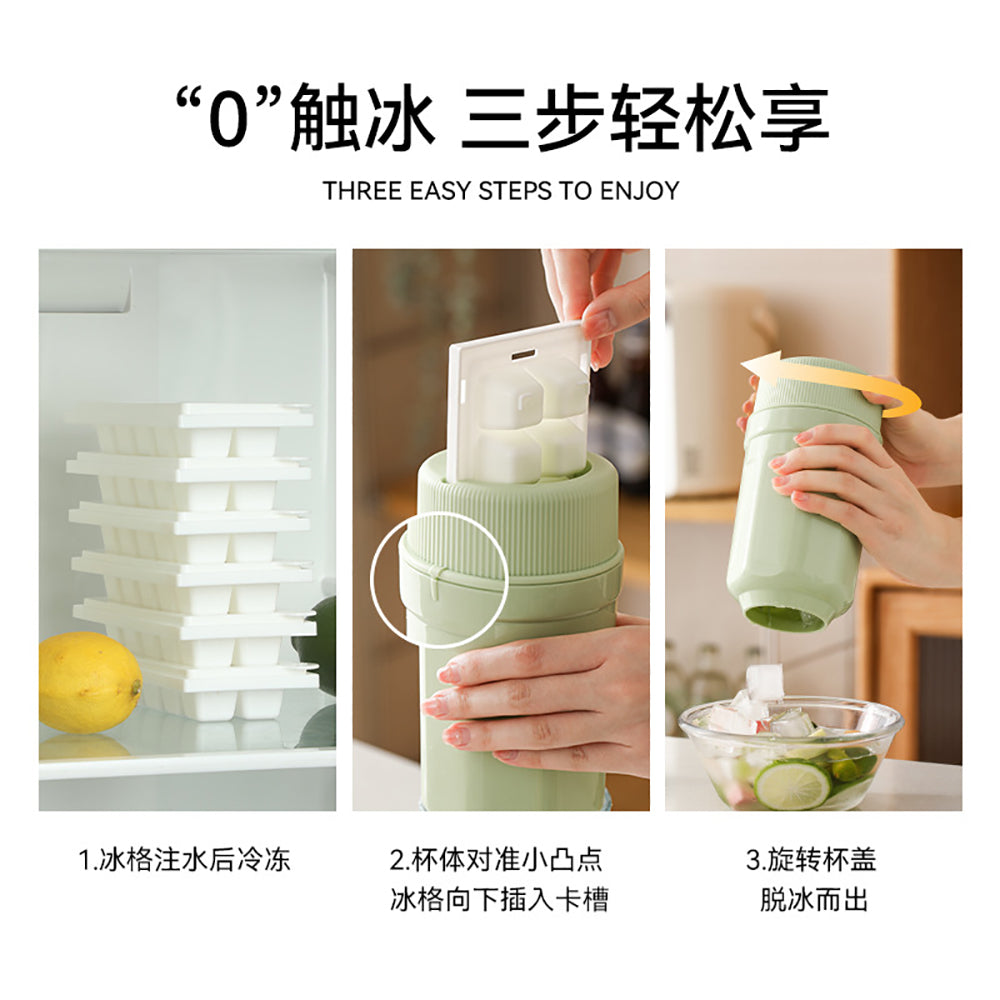 “0”触冰 三步轻松享

THREE EASY STEPS TO ENJOY

1.冰格注水后冷冻

2.杯体对准小凸点
冰格向下插入卡槽

3.旋转杯盖
脱冰而出