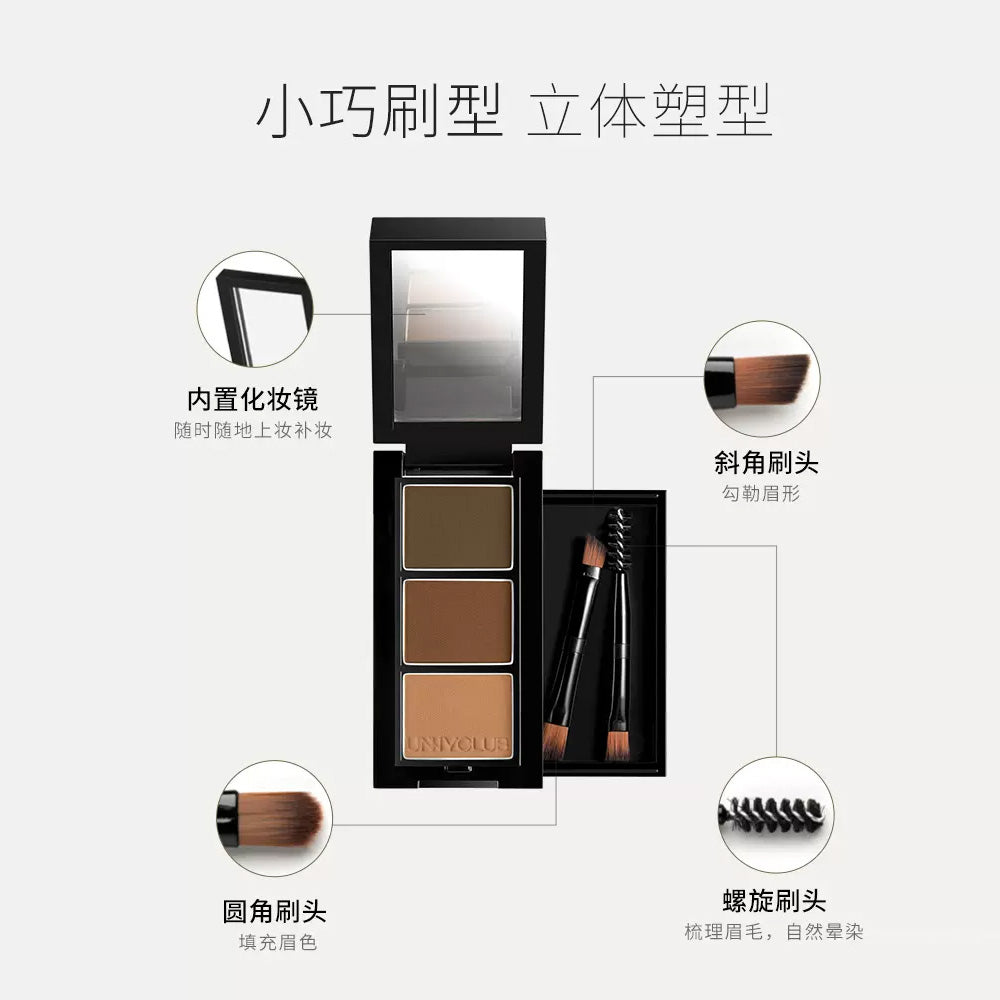 小巧刷型 立体塑型

内置化妆镜
随时随地上妆补妆

斜角刷头
勾勒眉形

UNNYCLUB

圆角刷头
填充眉色

螺旋刷头
梳理眉毛，自然晕染