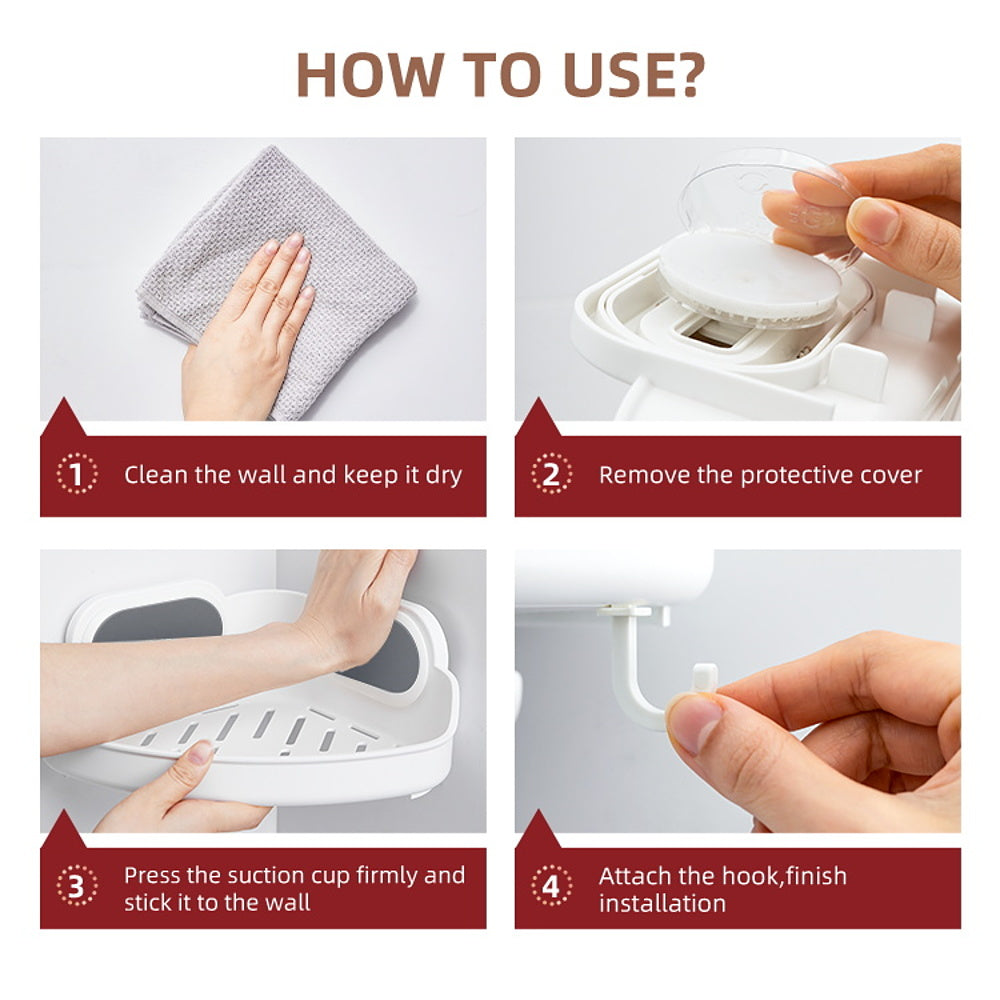 HOW TO USE?

1 Clean the wall and keep it dry

2 Remove the protective cover

3 Press the suction cup firmly and stick it to the wall

4 Attach the hook,finish installation