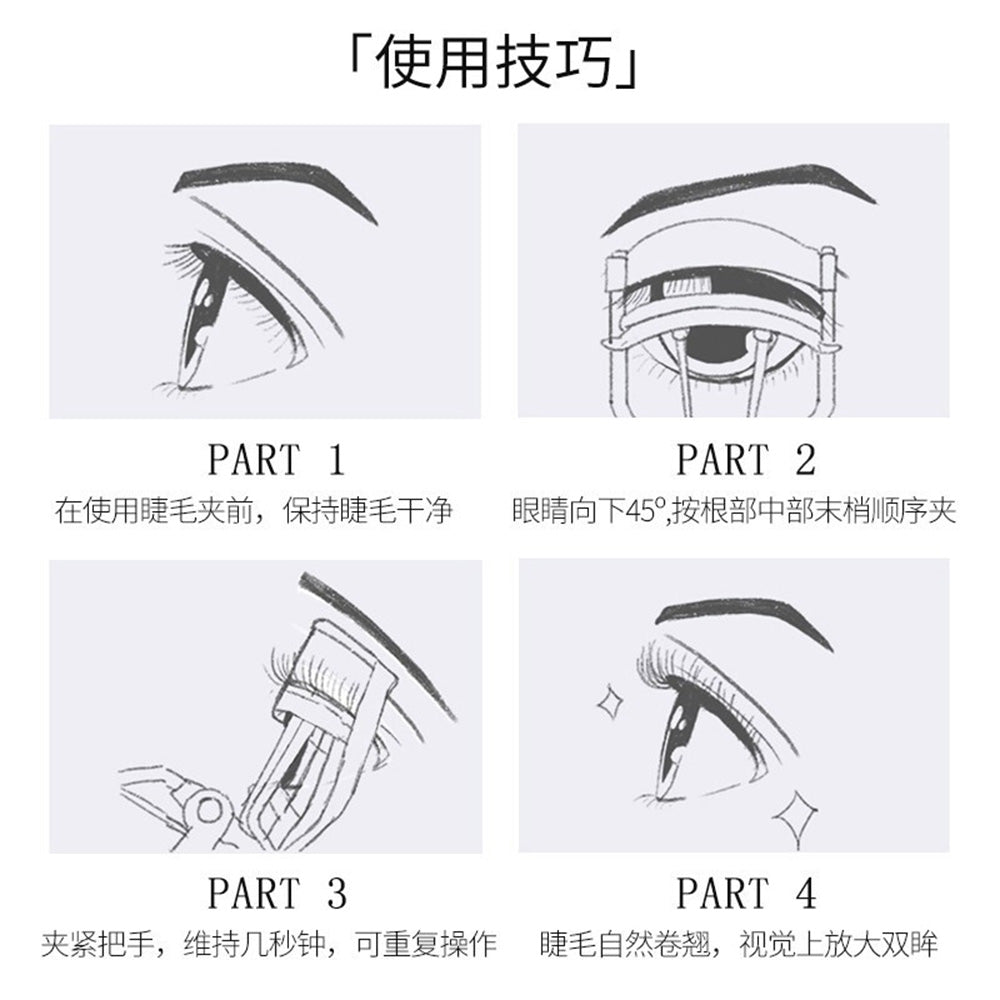 「使用技巧」

PART 1
在使用睫毛夹前，保持睫毛干净

PART 2
眼睛向下45°,按根部中部末梢顺序夹

PART 3
夹紧把手，维持几秒钟，可重复操作

PART 4
睫毛自然卷翘，视觉上放大双眸