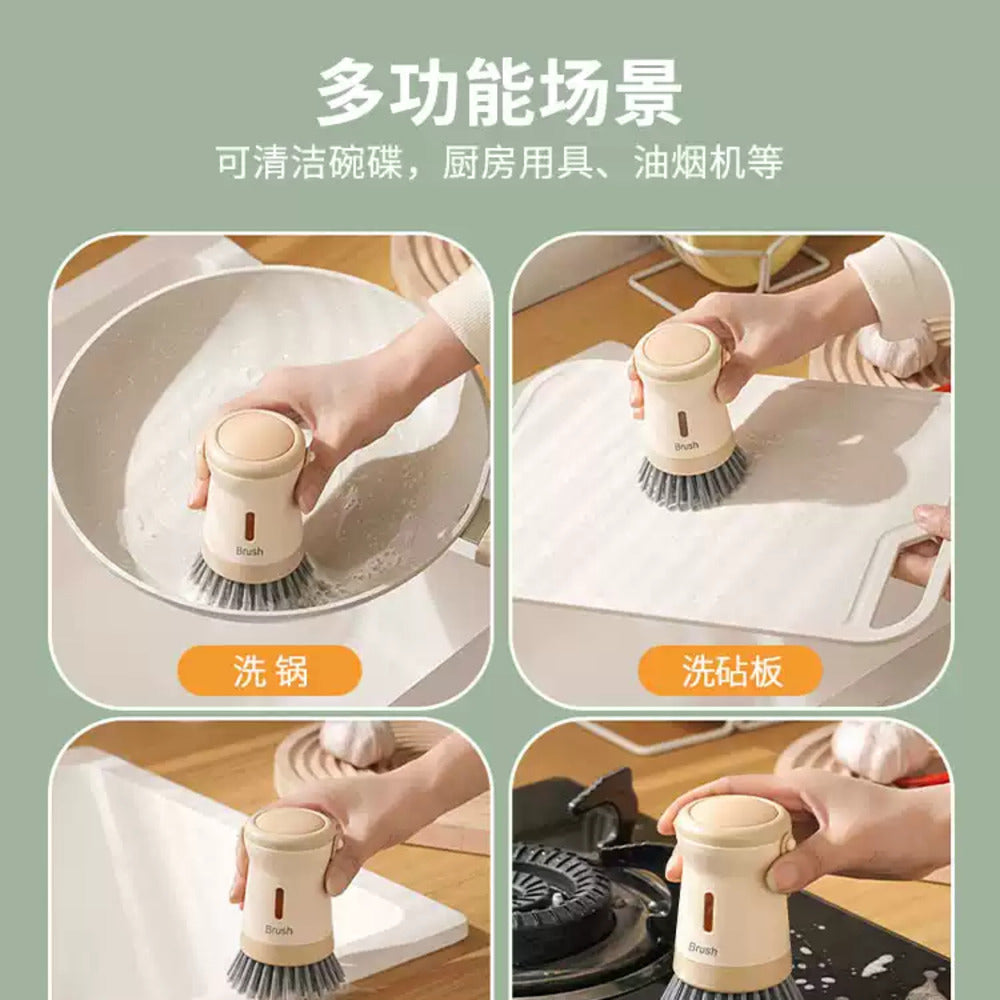 多功能场景
可清洁碗碟，厨房用具、油烟机等

Brush
洗 锅

Brush
洗砧板

Brush

Brush