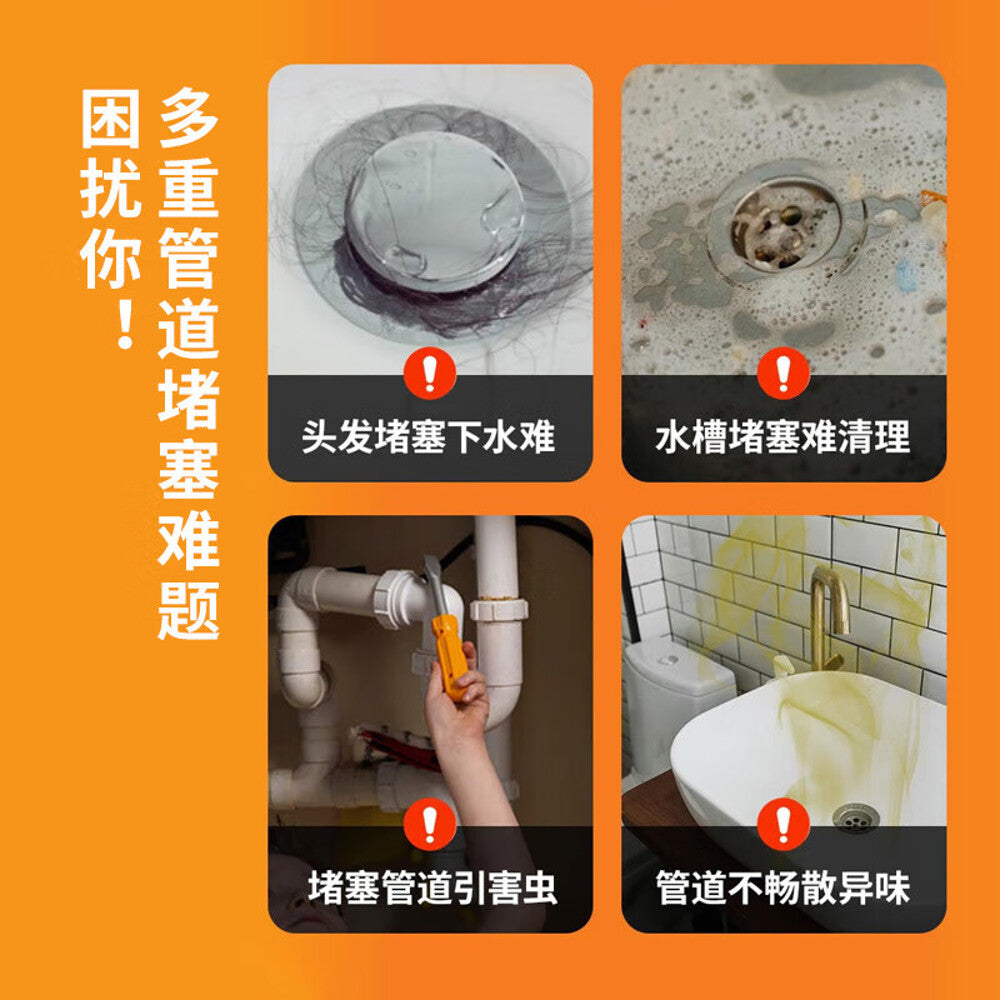 多重管道堵塞难题
困扰你！

头发堵塞下水难

水槽堵塞难清理

堵塞管道引害虫

管道不畅散异味