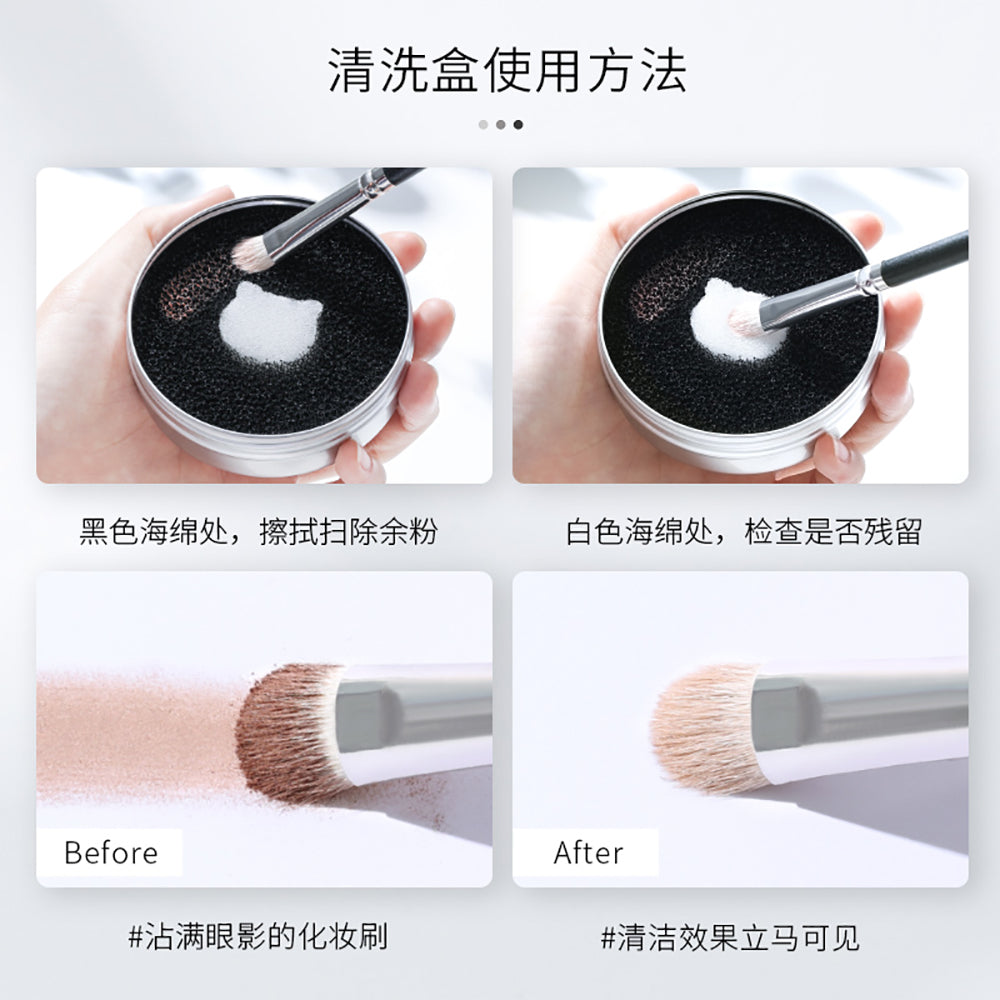 清洗盒使用方法

黑色海绵处，擦拭扫除余粉

白色海绵处，检查是否残留

Before

After

#沾满眼影的化妆刷

#清洁效果立马可见