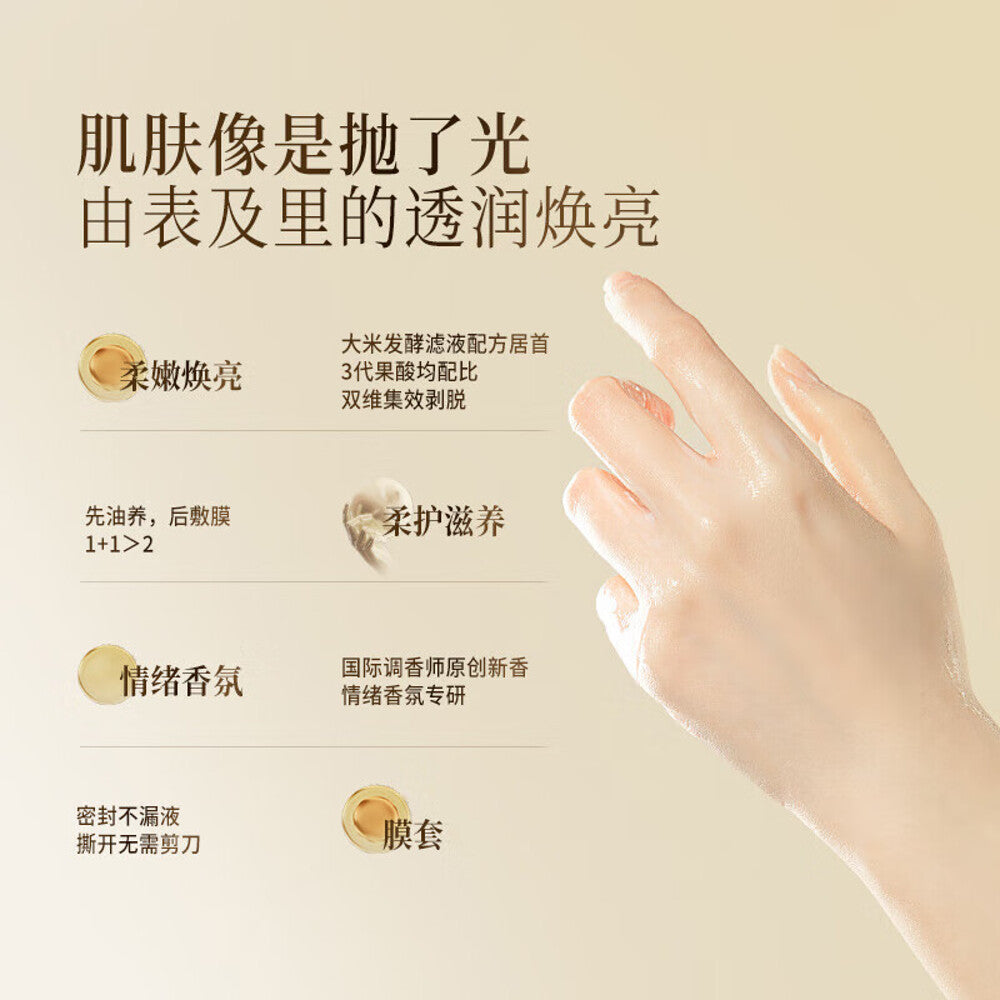 肌肤像是抛了光
由表及里的透润焕亮

柔嫩焕亮

大米发酵滤液配方居首
3代果酸均配比
双维集效剥脱

先油养，后敷膜
1+1>2

柔护滋养

情绪香氛

国际调香师原创新香
情绪香氛专研

密封不漏液
撕开无需剪刀

膜套